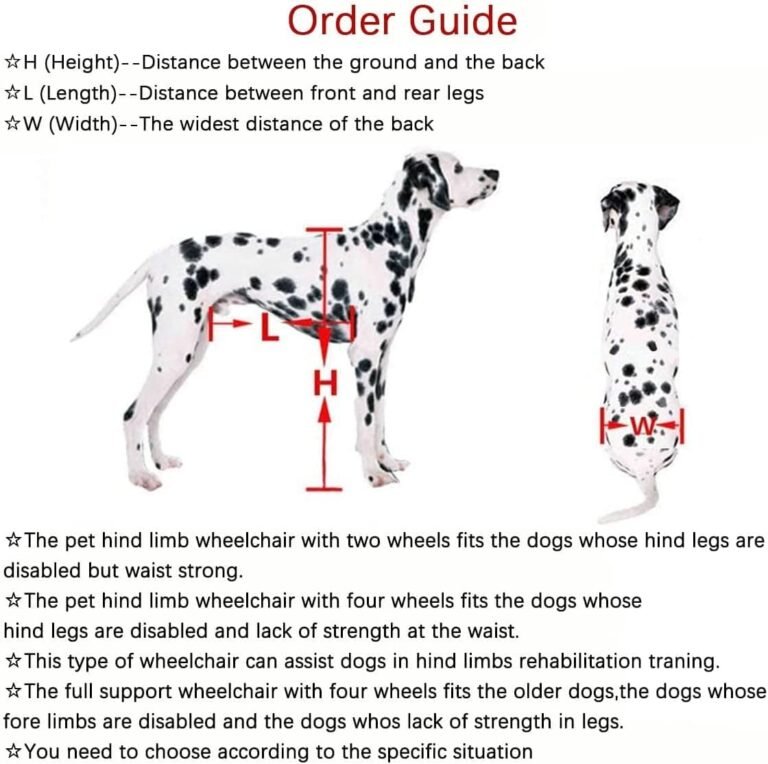 Order Guide

☆H (Height)--Distance between the ground and the back
☆L (Length)--Distance between front and rear legs
☆W (Width)--The widest distance of the back

L

H

W

☆The pet hind limb wheelchair with two wheels fits the dogs whose hind legs are disabled but waist strong.
☆The pet hind limb wheelchair with four wheels fits the dogs whose hind legs are disabled and lack of strength at the waist.
☆This type of wheelchair can assist dogs in hind limbs rehabilitation traning.
☆The full support wheelchair with four wheels fits the older dogs,the dogs whose fore limbs are disabled and the dogs whos lack of strength in legs.
☆You need to choose according to the specific situation